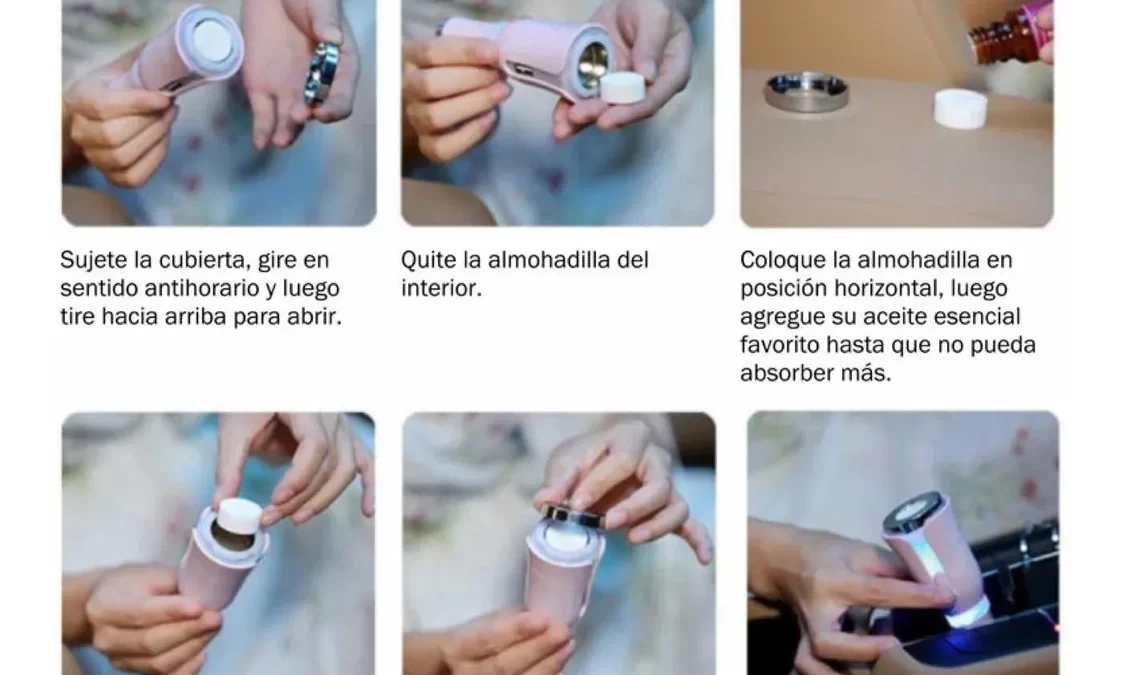 Sujete la cubierta, gire en sentido antihorario y luego tire hacia arriba para abrir.

Quite la almohadilla del interior.

Coloque la almohadilla en posición horizontal, luego agregue su aceite esencial favorito hasta que no pueda absorber más.